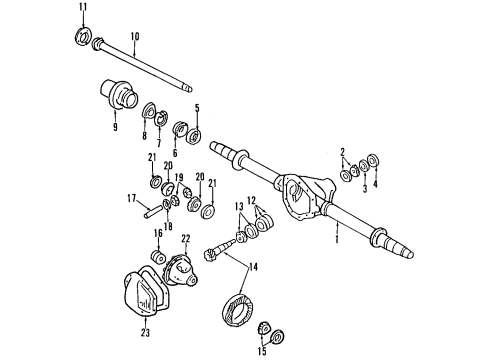 11
10
9
8
7
6
5
2
3
4
21
20
19
20
21
17
18
13
12
1
16
22
14
23
15