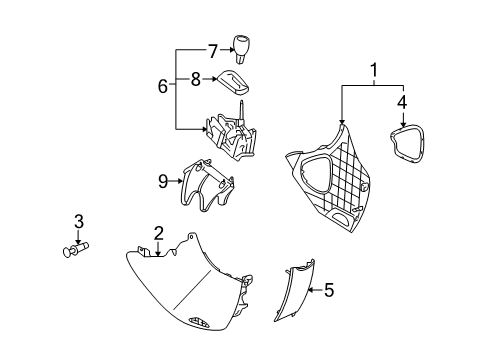 7
6
8
1
4
9
3
2
5