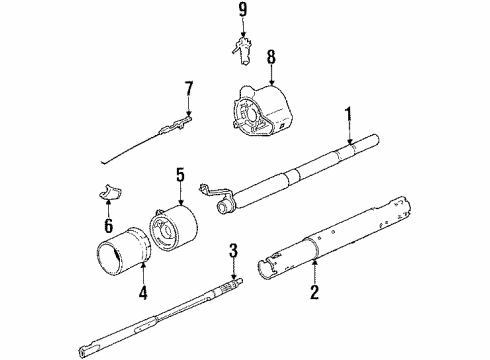 9
8
7
1
5
6
3
4
2