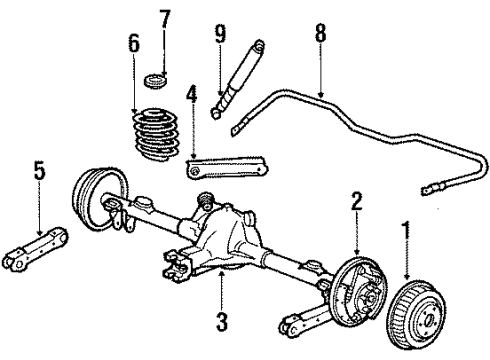 7
6
9
8
4
5
2
1
3