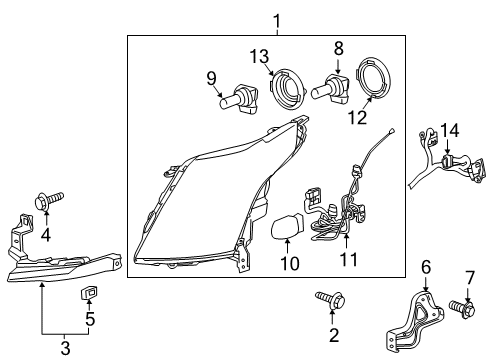 1
13
8
9
12
14
4
10
11
6
7
5
2
3