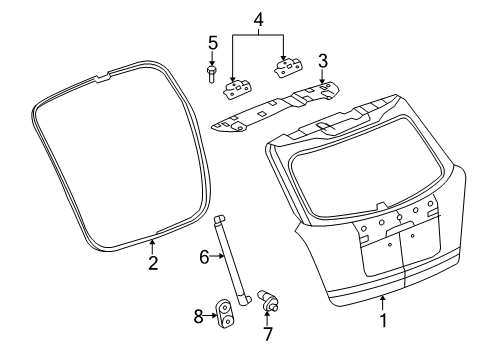 4
5
3
2
6
8
7
1