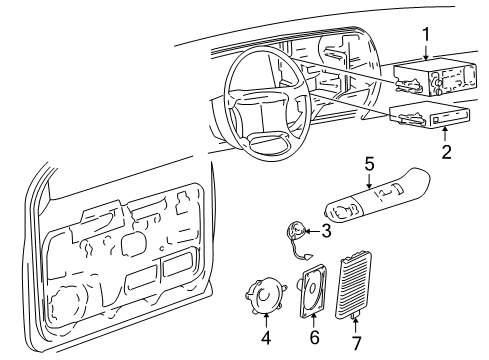 1
2
5
3
4
6
7