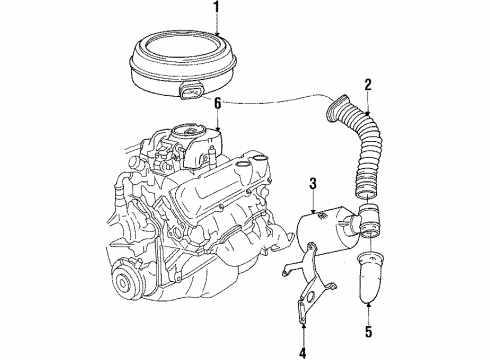 1
2
6
3
5
4