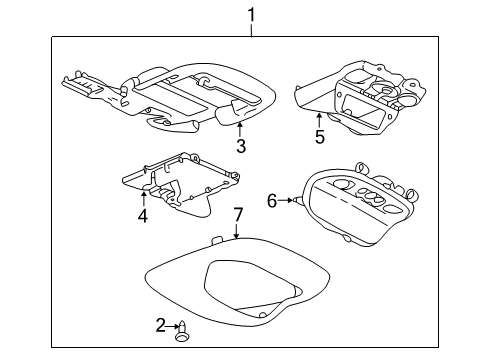 1
3
5
4
6
7
2