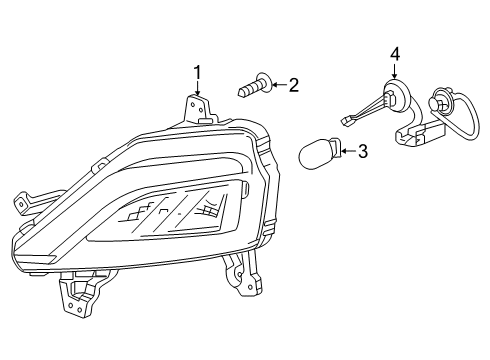 1
2
4
3