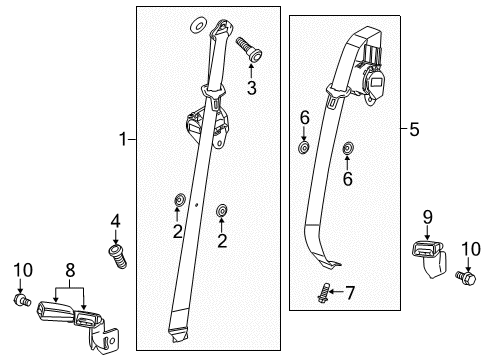 1
3
2
2
4
10
8
5
6
6
9
10
7