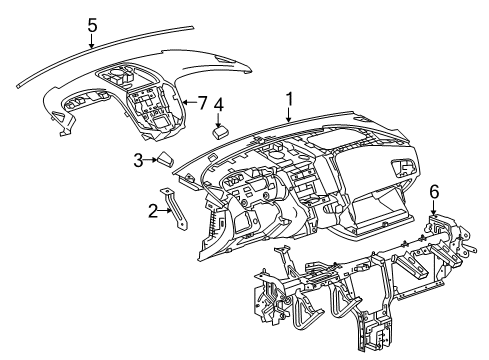 5
7
4
1
3
2
6