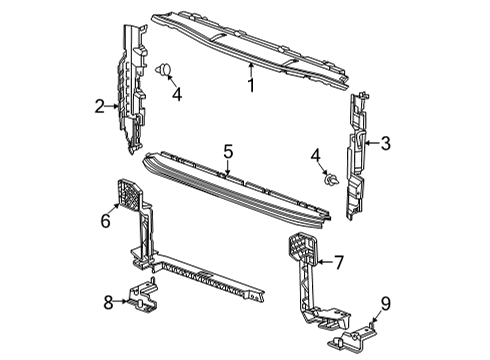 1
2
4
3
5
4
6
7
8
9