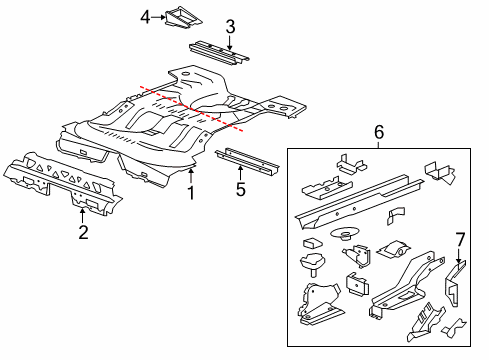 4
3
6
1
5
2
7