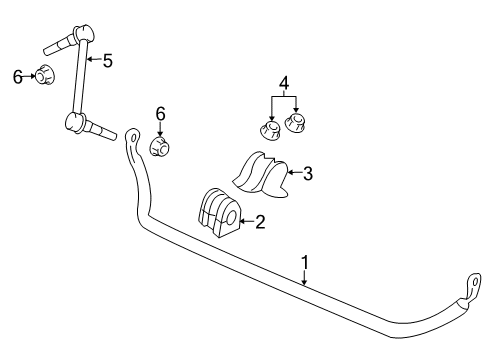 5
6
4
6
3
2
1