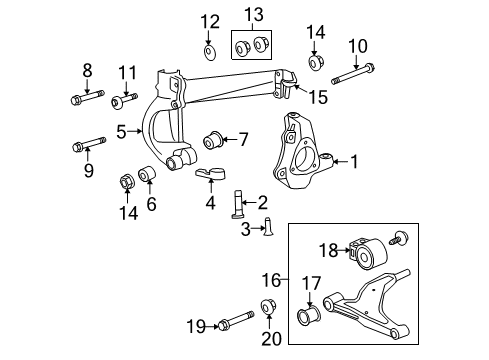 12
13
14
10
8
11
15
5
7
9
1
14
6
4
2
3
18
16
17
19
20