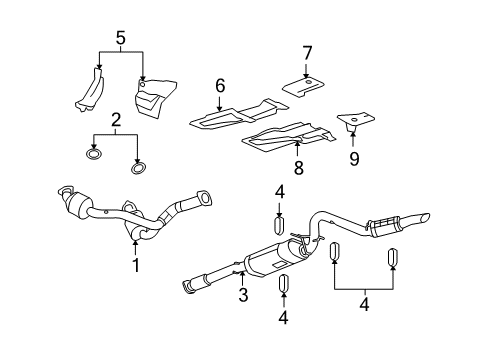 5
7
6
2
9
8
4
1
3
4
4