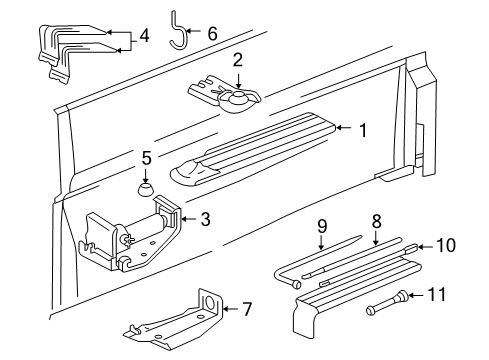 4
6
2
1
5
3
9
8
10
11
7