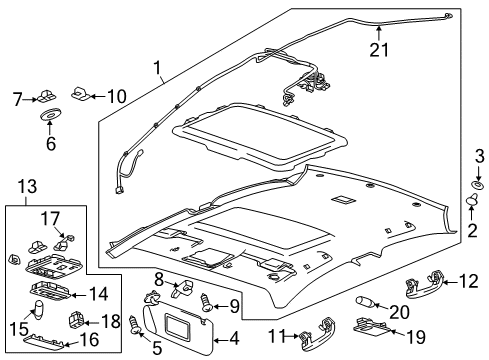 21
1
7
10
6
3
2
13
17
14
15
18
16
8
9
5
4
12
20
11
19