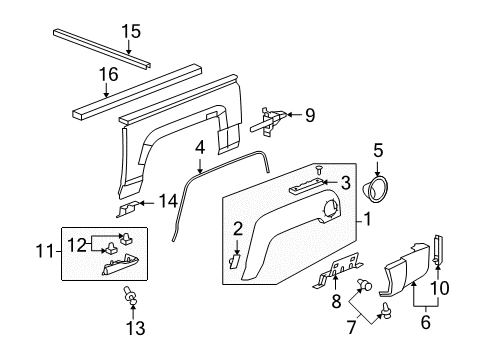 15
16
9
4
5
3
14
1
2
11
12
8
10
7
6
13