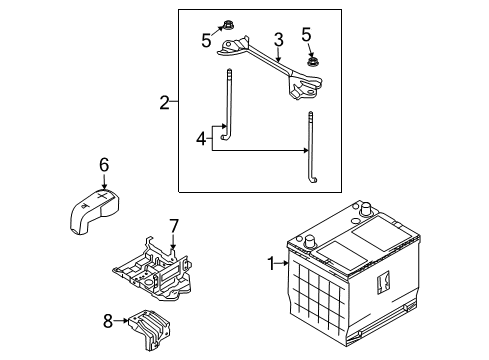 5
3
5
2
4
6
7
1
8