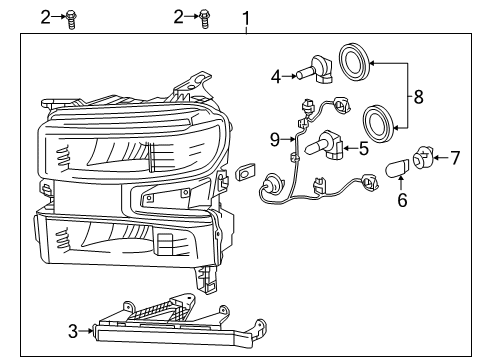 2
2
1
4
8
9
5
7
6
3