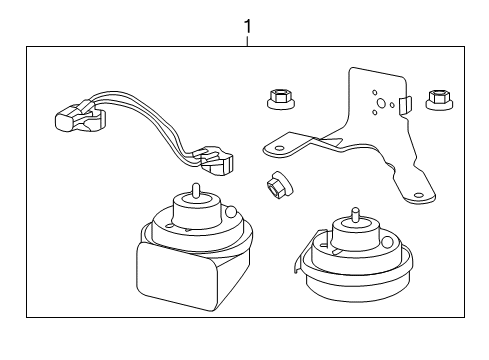 1