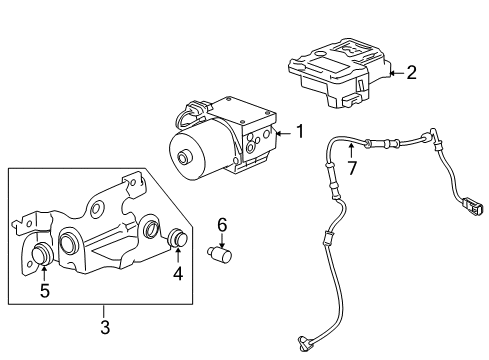 2
1
7
6
4
5
3