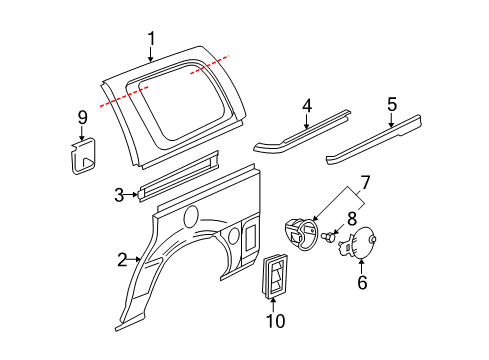 1
9
4
5
3
7
8
2
6
10