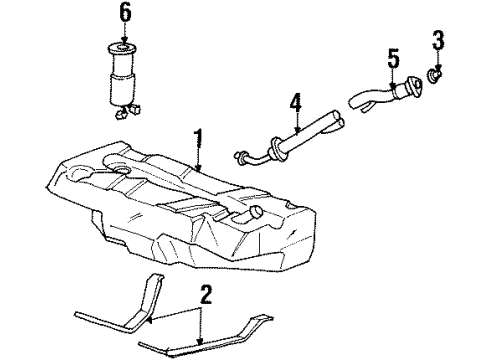 6
3
5
4
1
2