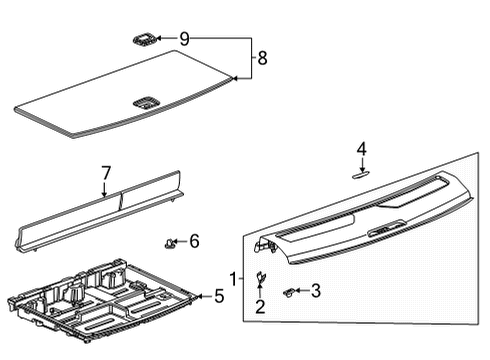 9
8
4
7
6
1
3
2
5