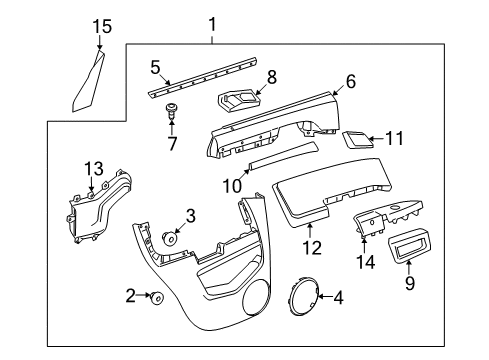 15
1
5
8
6
7
11
13
10
3
12
14
9
2
4