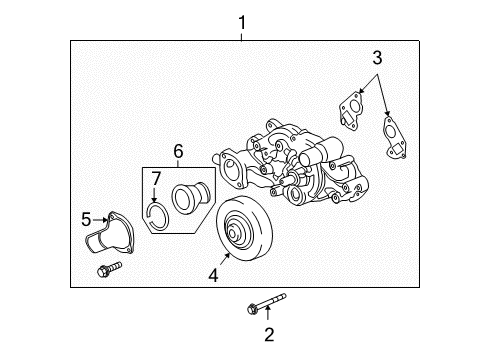 1
3
6
7
5
4
2