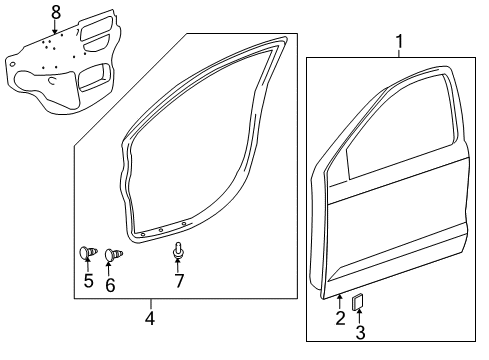 8
1
5
6
7
4
2
3