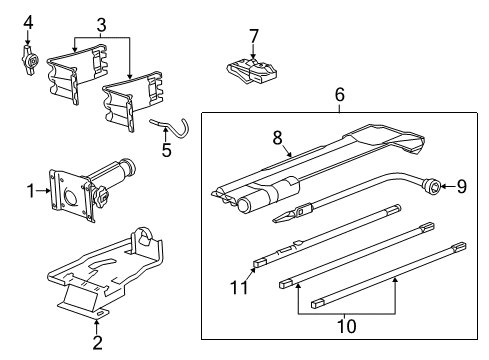 4
3
7
6
5
8
9
1
11
10
2