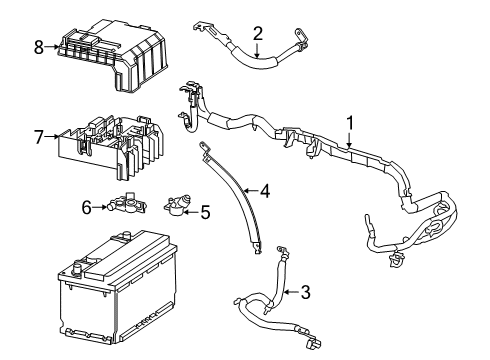 8
2
7
1
4
6
5
3