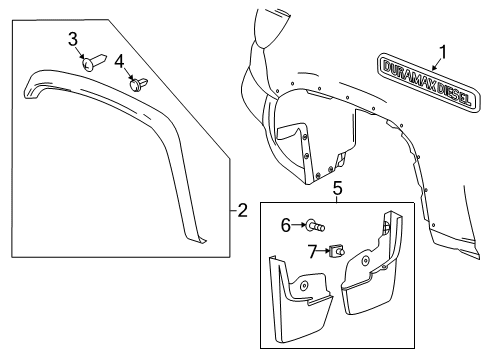 3
4
1
DURAMAX DIESEL
2
5
6
7