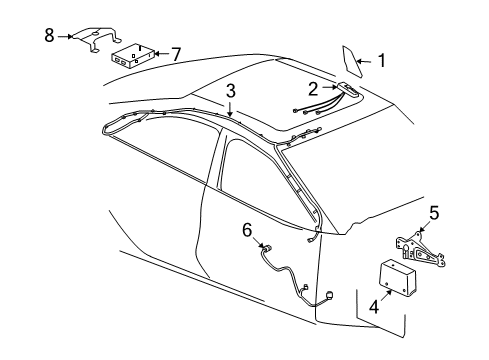 8
7
1
2
3
5
6
4