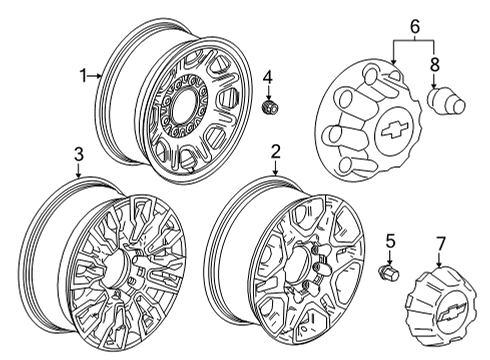 1
4
6
8
3
2
5
7