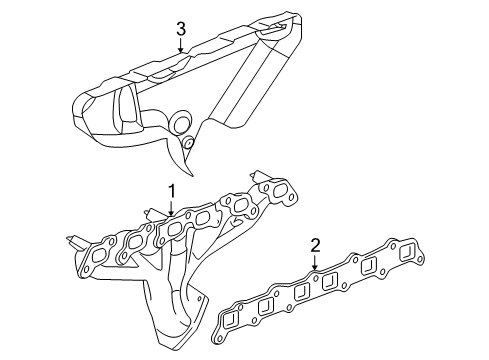 3
1
2