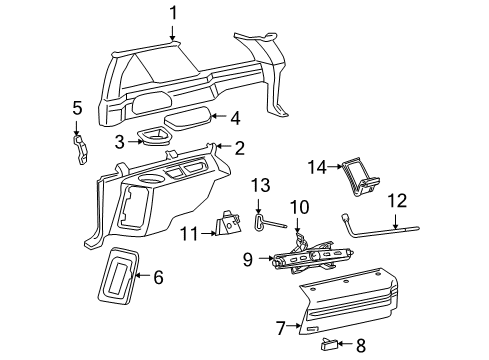 1
5
4
3
2
14
13
10
12
11
9
6
7
8