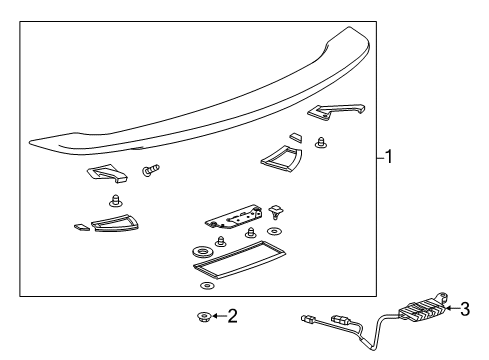 1
2
3