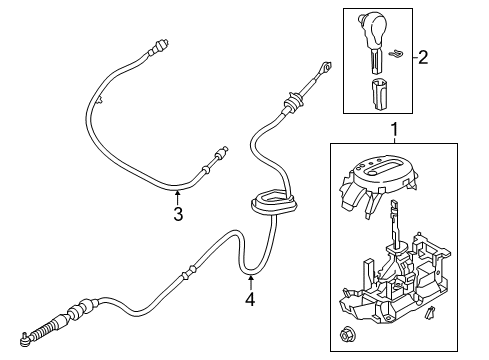 2
1
3
4