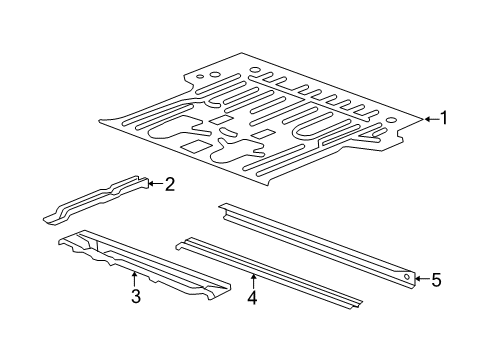 1
2
3
4
5