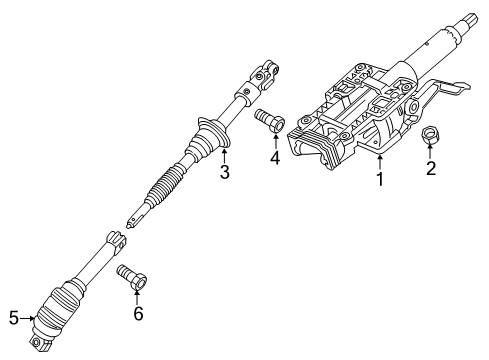 3
4
1
2
5
6