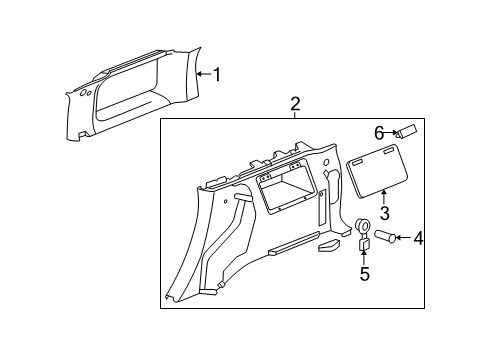 1
2
6
3
4
5