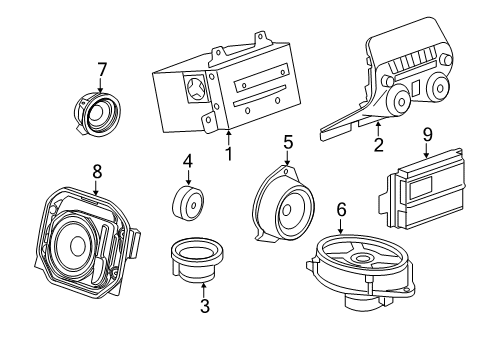 7
1
2
9
8
4
5
6
3