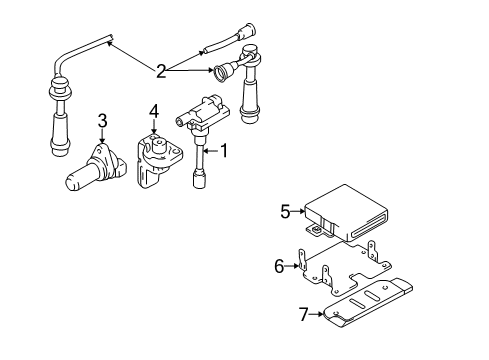 2
3
4
1
5
6
7