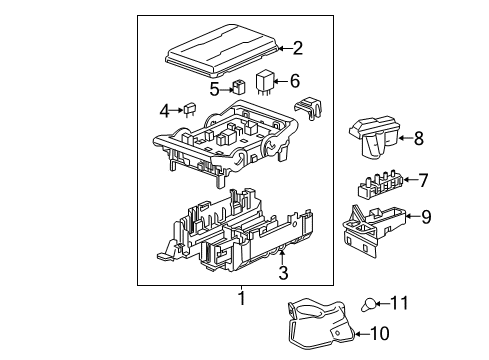 2
5
6
4
8
7
9
3
1
11
10