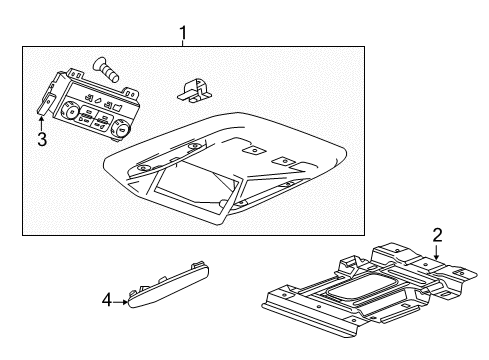 1
3
2
4