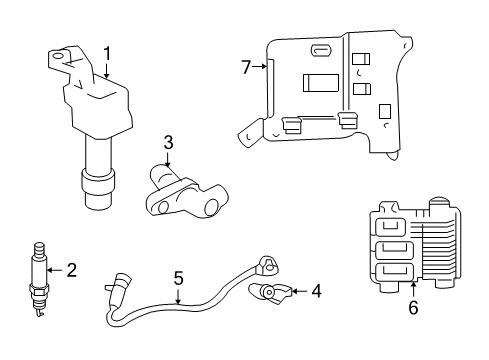 1
7
3
2
5
4
6