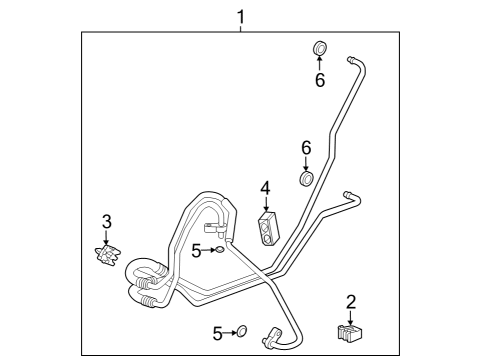 1
6
6
4
3
5
2
5