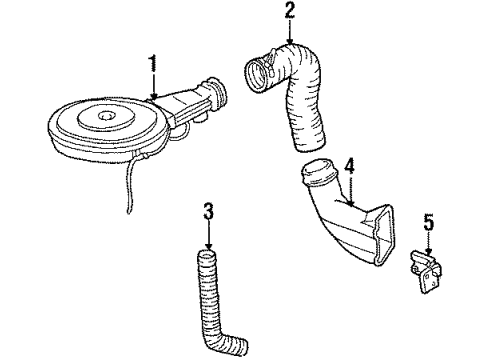 1
2
3
4
5