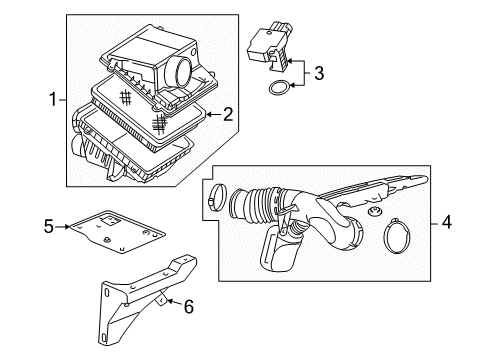 1
2
3
4
5
6